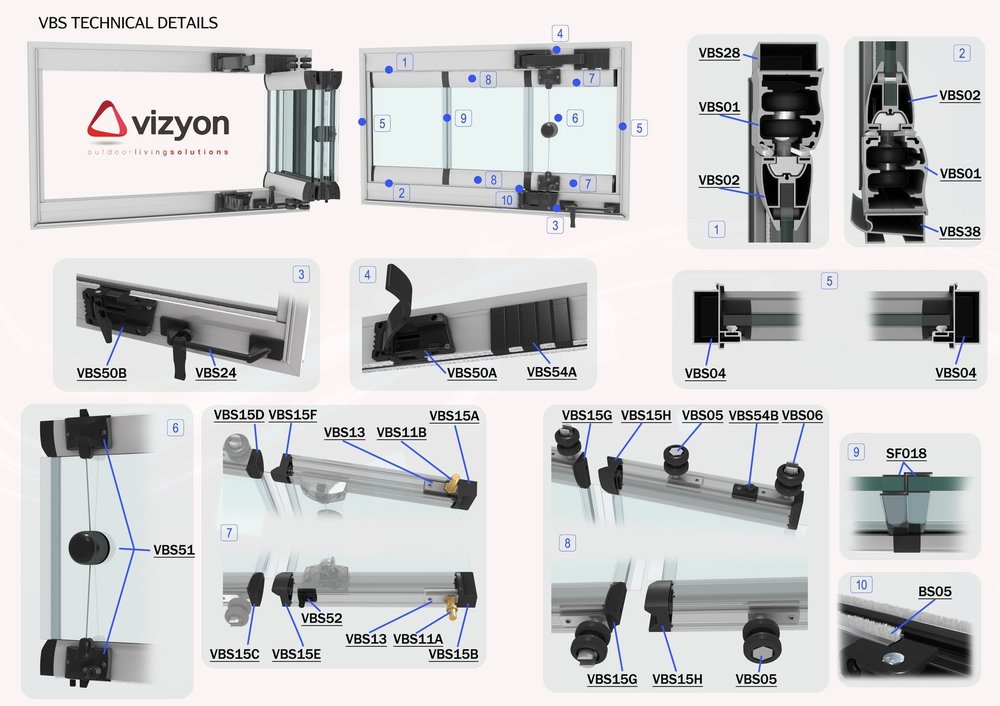 VBS TECHNICAL DETAILS

vizyon
outdoorlivingsolutions

4
1
8
7
5
9
6
5
2
8
7
10
3

VBS28
VBS01
VBS02
1

2
VBS02
VBS01
VBS38

3
VBS50B
VBS24

4
VBS50A
VBS54A

5
VBS04
VBS04

6
VBS51

VBS15D VBS15F
VBS13 VBS11B
VBS15A
7
VBS52
VBS15C VBS15E
VBS13 VBS11A
VBS15B

VBS15G VBS15H VBS05 VBS54B VBS06
8
VBS15G VBS15H VBS05

9
SF018

10
BS05